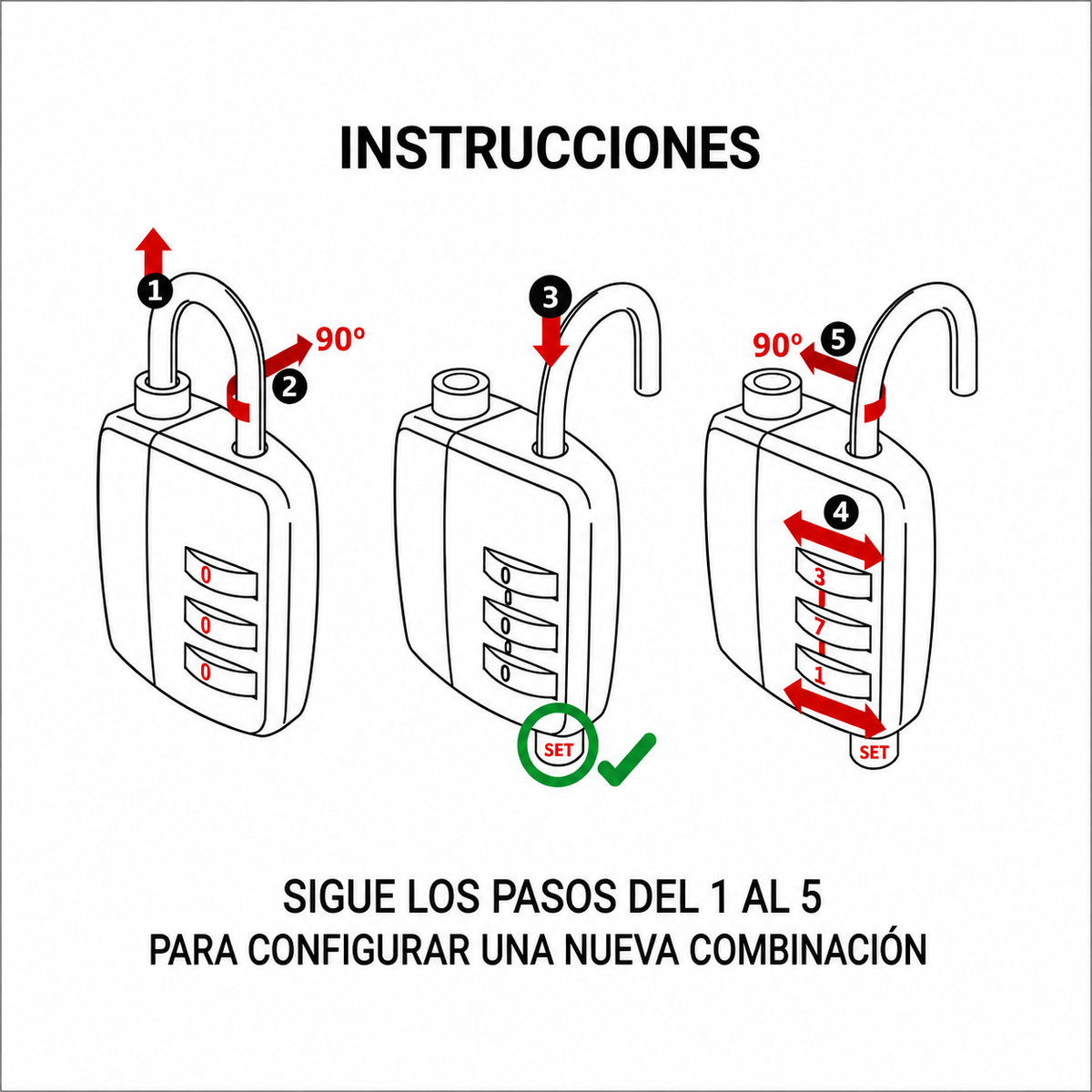 INSTRUCCIONES

1

2 90º

0
0
0

3

0
0
0

SET

90º 5

4

3
7
1

SET

SIGUE LOS PASOS DEL 1 AL 5
PARA CONFIGURAR UNA NUEVA COMBINACIÓN