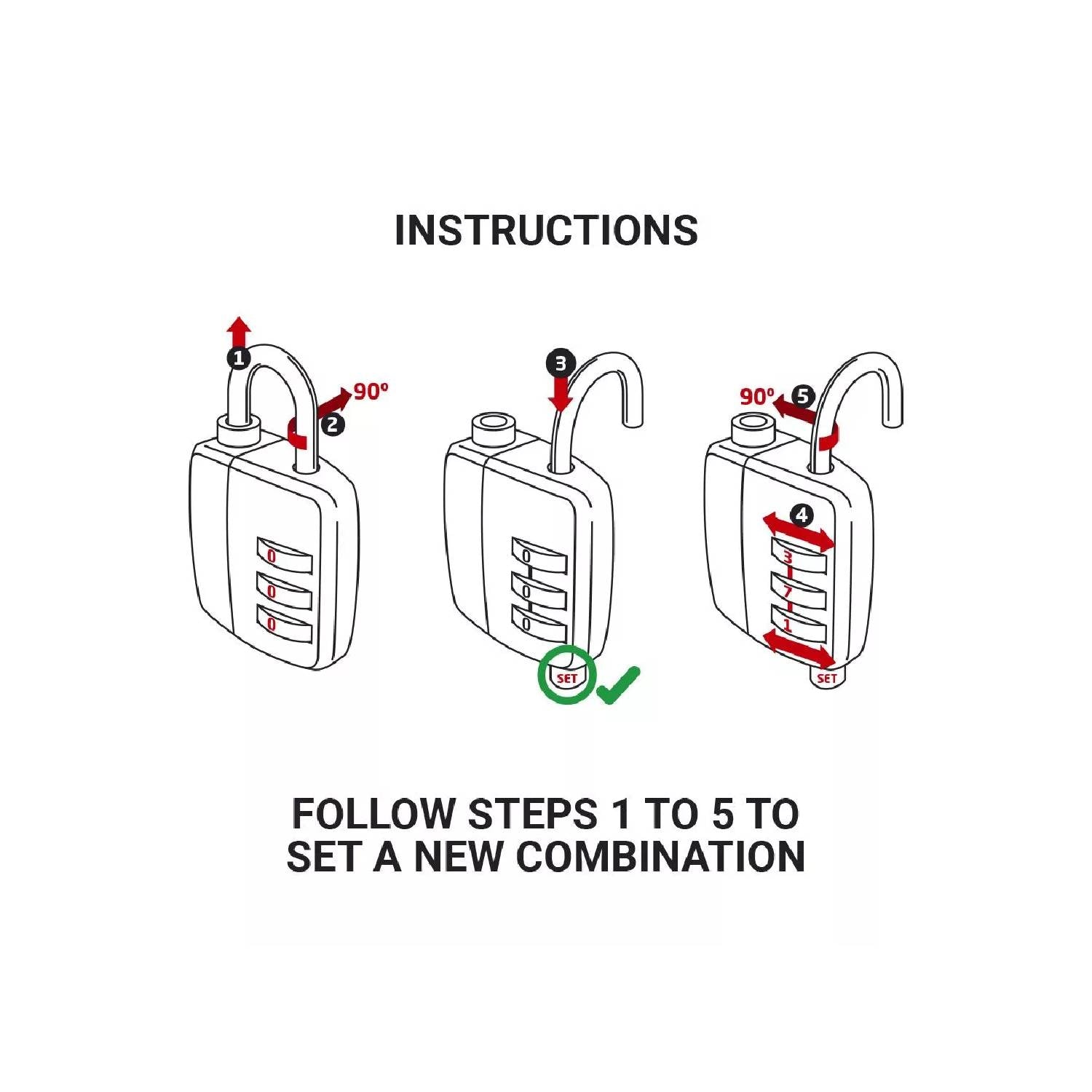 INSTRUCTIONS

1
2
90º
0
0
0

3
0
0
0
SET

90º
5
4
3
7
1
SET

FOLLOW STEPS 1 TO 5 TO SET A NEW COMBINATION