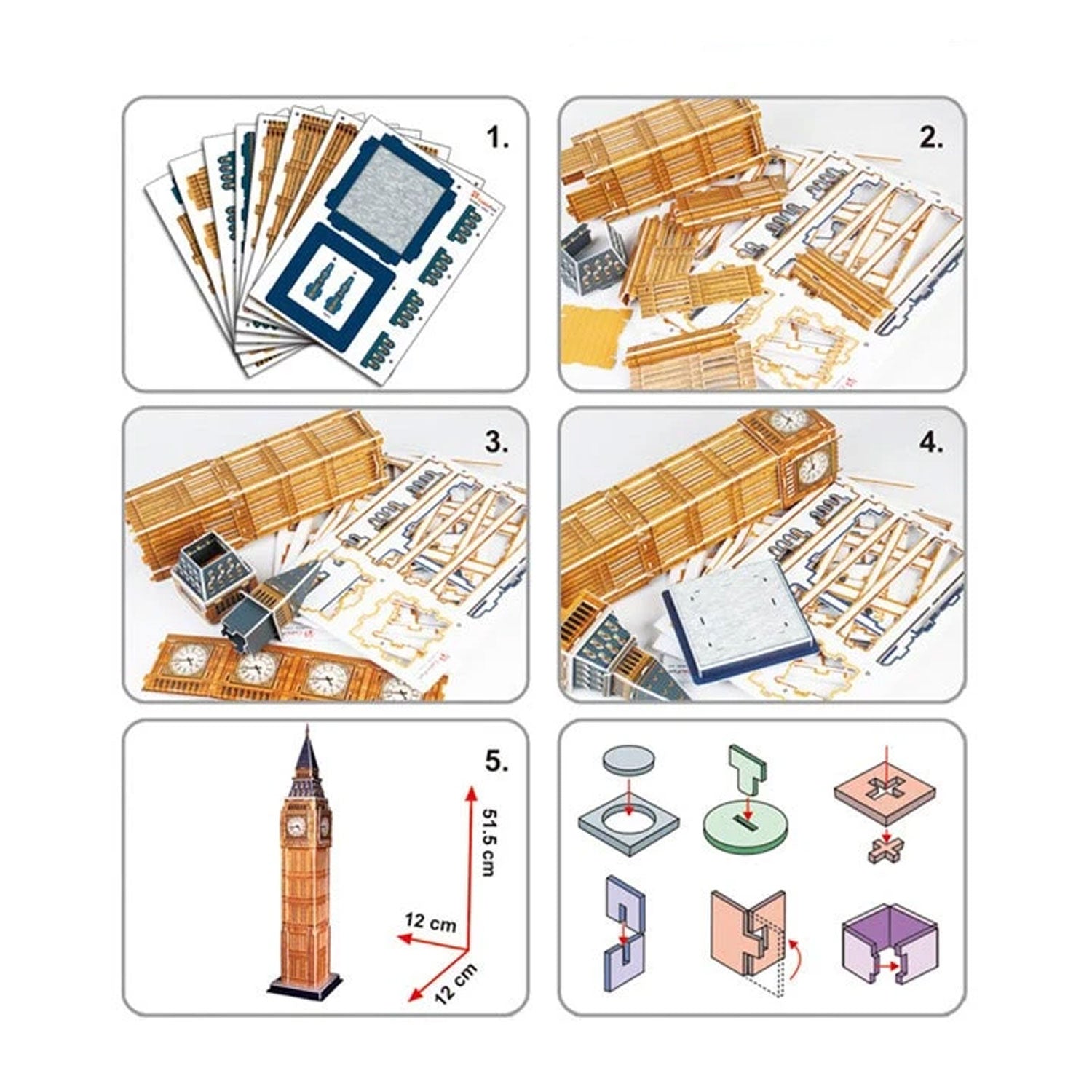 1.

2.

3.

4.

5.

51.5 cm

12 cm

12 cm