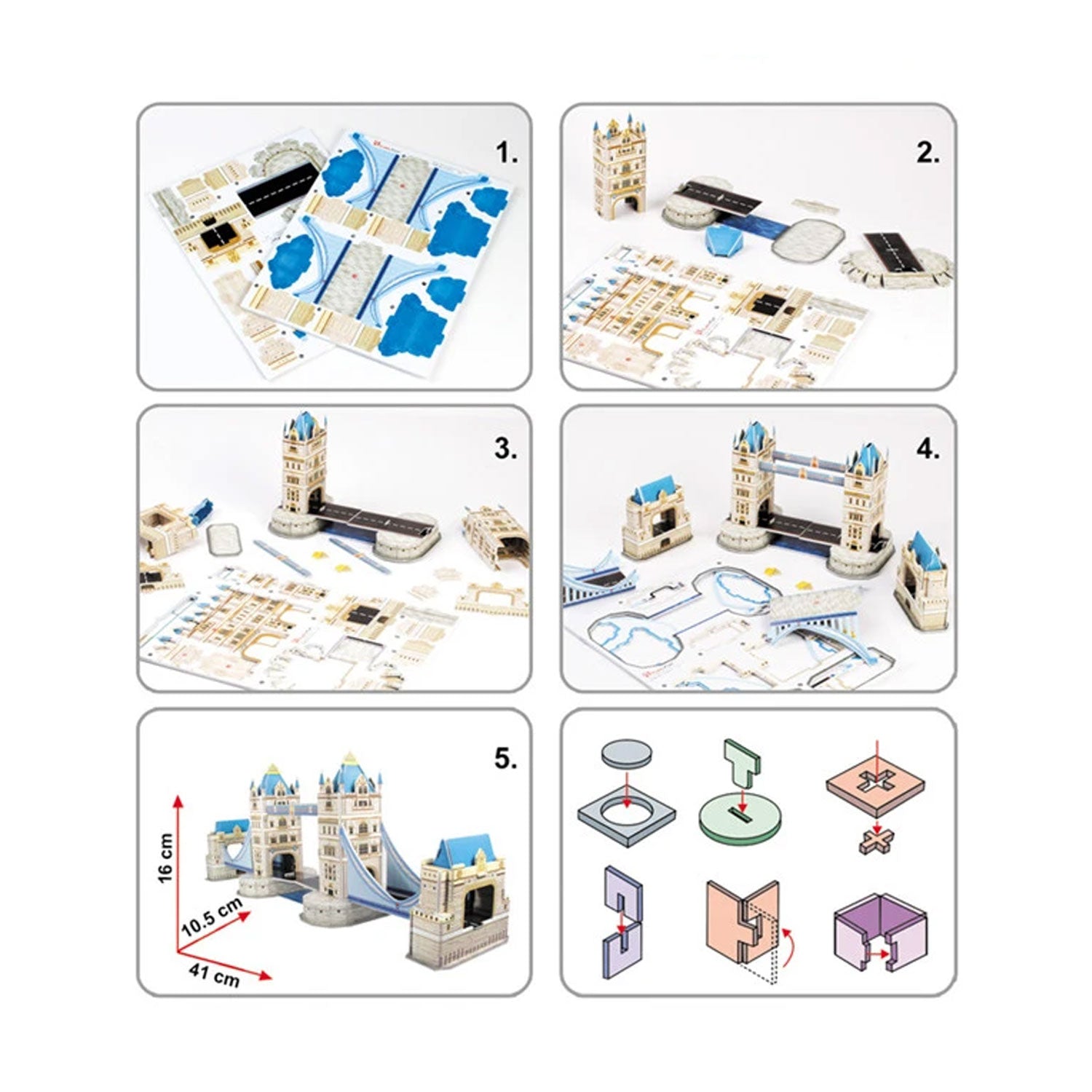 1.

2.

3.

4.

5.

16 cm

10.5 cm

41 cm