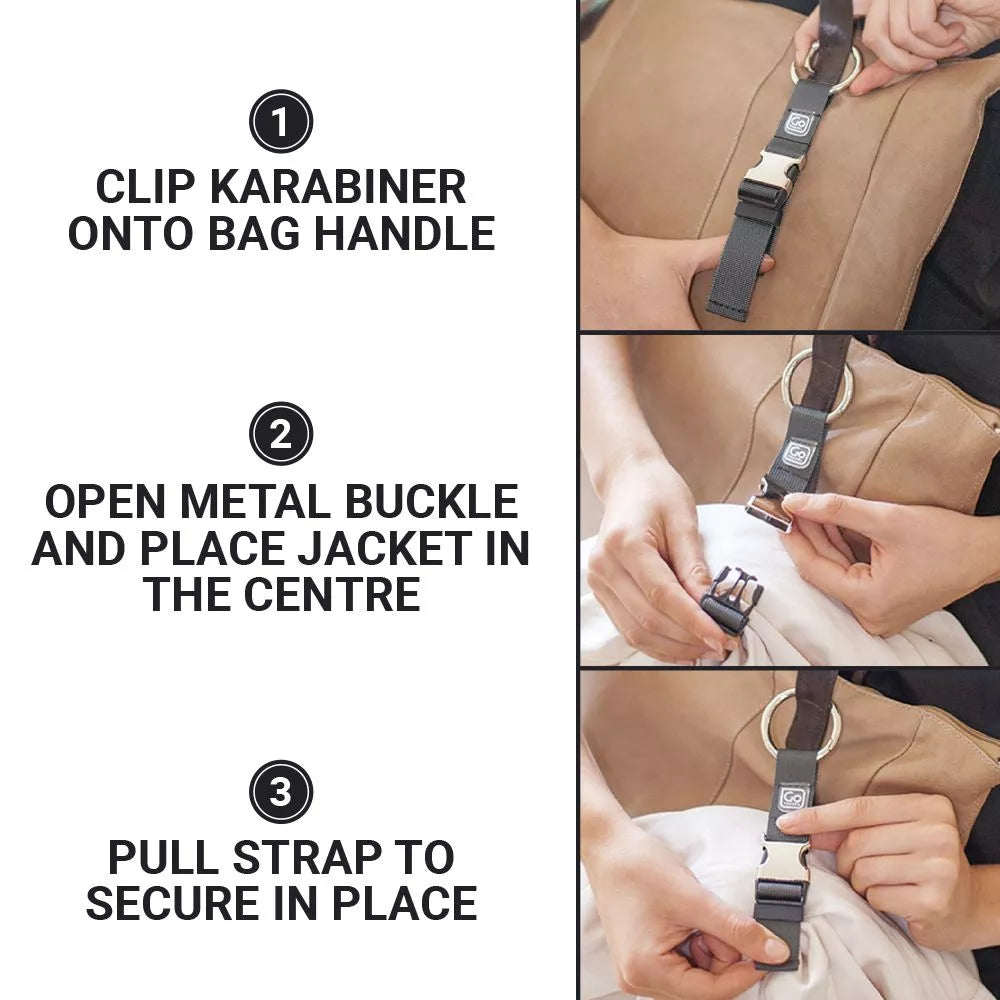 1
CLIP KARABINER ONTO BAG HANDLE

2
OPEN METAL BUCKLE AND PLACE JACKET IN THE CENTRE

3
PULL STRAP TO SECURE IN PLACE

GO

GO

GO